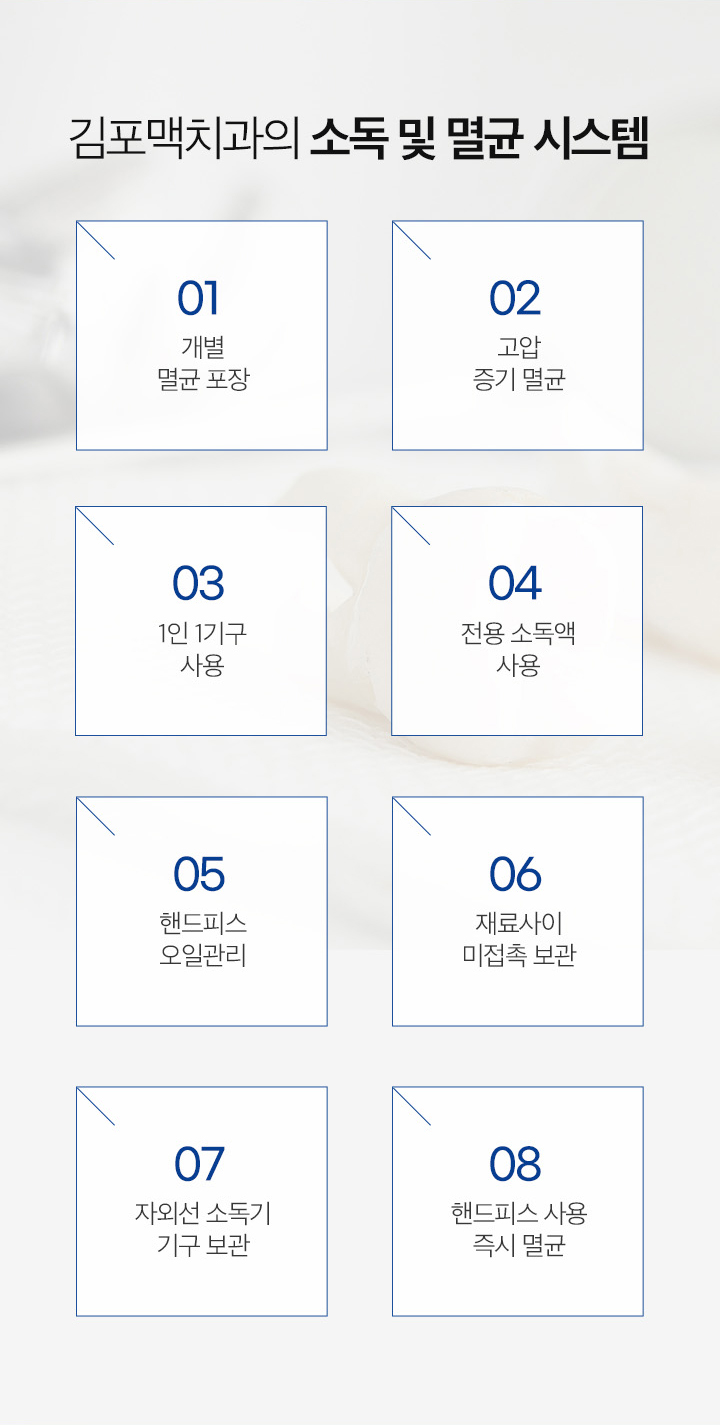 김포맥치과의 소독 및 멸균 시스템

01
개별
멸균 포장

02
고압
증기 멸균

03
1인 1기구
사용

04
전용 소독액
사용

05
핸드피스
오일관리

06
재료사이
미접촉 보관

07
자외선 소독기
기구 보관

08
핸드피스 사용
즉시 멸균